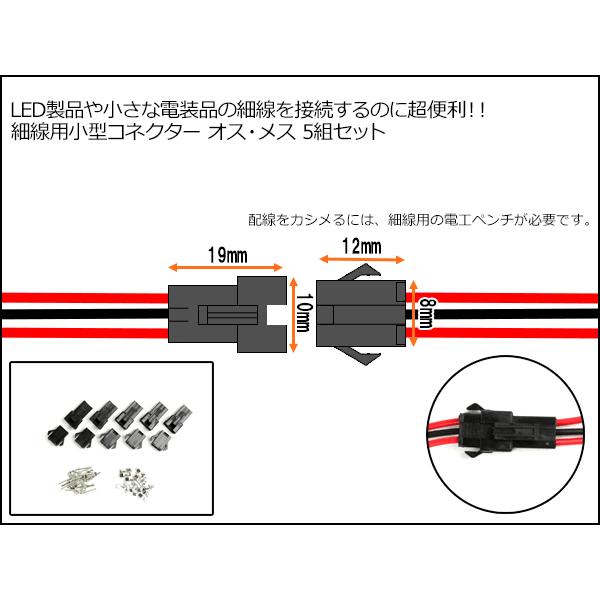 LED製品や小さな電装品の細線を接続するのに超便利！！
細線用小型コネクター オス・メス 5組セット

配線をカシメるには、細線用の電工ペンチが必要です。

19mm

12mm

10mm

8mm