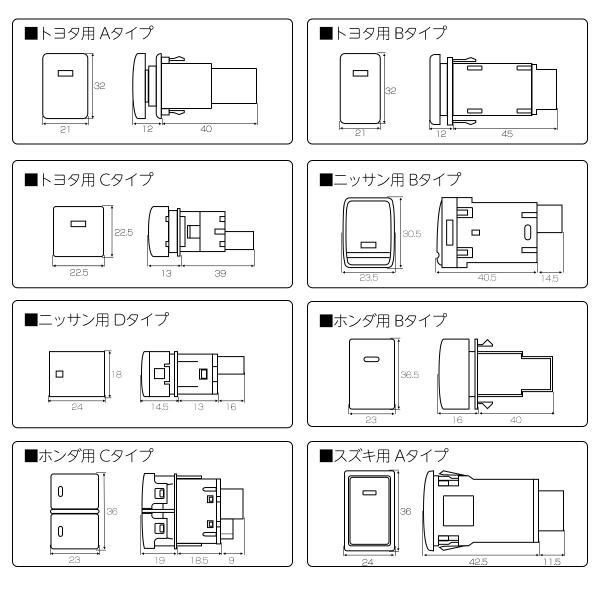 ■トヨタ用 Aタイプ
32
21
12
40

■トヨタ用 Bタイプ
32
21
12
45

■トヨタ用 Cタイプ
22.5
22.5
13
39

■ニッサン用 Bタイプ
30.5
23.5
40.5
14.5

■ニッサン用 Dタイプ
18
24
14.5
13
16

■ホンダ用 Bタイプ
36.5
23
16
40

■ホンダ用 Cタイプ
36
23
19
18.5
9

■スズキ用 Aタイプ
36
24
42.5
11.5