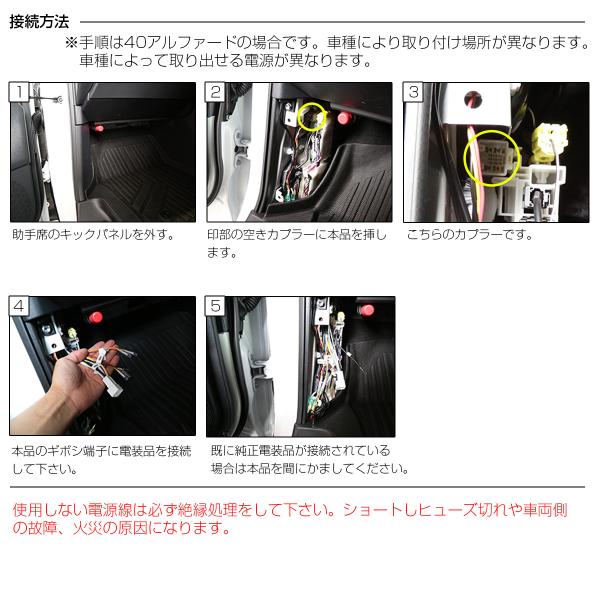 接続方法

※手順は40アルファードの場合です。車種により取り付け場所が異なります。
車種によって取り出せる電源が異なります。

1

助手席のキックパネルを外す。

2

印部の空きカプラーに本品を挿します。

3

こちらのカプラーです。

4

本品のギボシ端子に電装品を接続して下さい。

5

既に純正電装品が接続されている場合は本品を間にかましてください。

使用しない電源線は必ず絶縁処理をして下さい。ショートしヒューズ切れや車両側の故障、火災の原因になります。