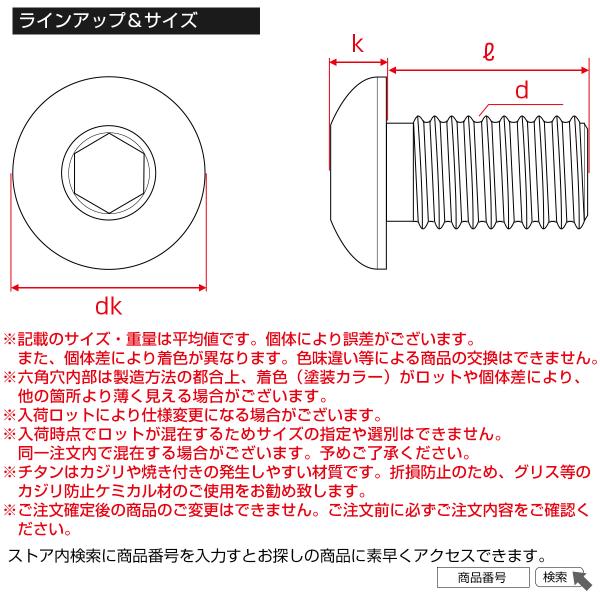 ラインアップ＆サイズ

k

ℓ

d

dk

※記載のサイズ・重量は平均値です。個体により誤差がございます。
また、個体差により着色が異なります。色味違い等による商品の交換はできません。
※六角穴内部は製造方法の都合上、着色（塗装カラー）がロットや個体差により、他の箇所より薄く見える場合がございます。
※入荷ロットにより仕様変更になる場合がございます。
※入荷時点でロットが混在するためサイズの指定や選別はできません。
同一注文内で混在する場合がございます。予めご了承ください。
※チタンはカジリや焼き付きの発生しやすい材質です。折損防止のため、グリス等のカジリ防止ケミカル材のご使用をお勧め致します。
※ご注文確定後の商品のご変更はできません。ご注文前に必ずご注文内容をご確認ください。

ストア内検索に商品番号を入力すとお探しの商品に素早くアクセスできます。

商品番号

検索