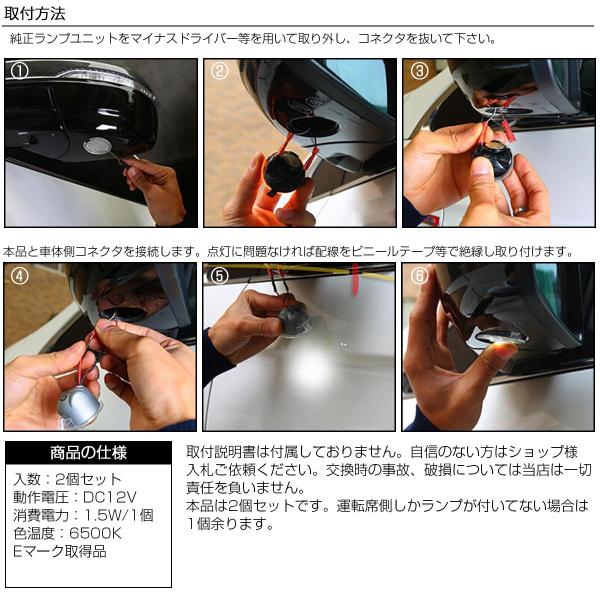 取付方法

純正ランプユニットをマイナスドライバー等を用いて取り外し、コネクタを抜いて下さい。

①

②

③

本品と車体側コネクタを接続します。点灯に問題なければ配線をビニールテープ等で絶縁し取り付けます。

④

⑤

⑥

商品の仕様

入数：2個セット
動作電圧：DC12V
消費電力：1.5W/1個
色温度：6500K
Eマーク取得品

取付説明書は付属しておりません。自信のない方はショップ様入札ご依頼ください。交換時の事故、破損については当店は一切責任を負いません。
本品は2個セットです。運転席側しかランプが付いてない場合は1個余ります。