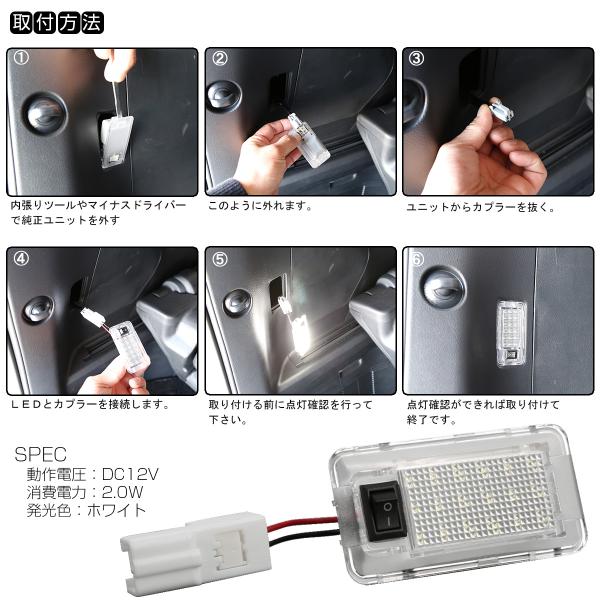 取付方法

①
内張りツールやマイナスドライバーで純正ユニットを外す

②
このように外れます。

③
ユニットからカプラーを抜く。

④
ＬＥＤとカプラーを接続します。

⑤
取り付ける前に点灯確認を行って下さい。

⑥
点灯確認ができれば取り付けて終了です。

SPEC
動作電圧：DC12V
消費電力：2.0W
発光色：ホワイト