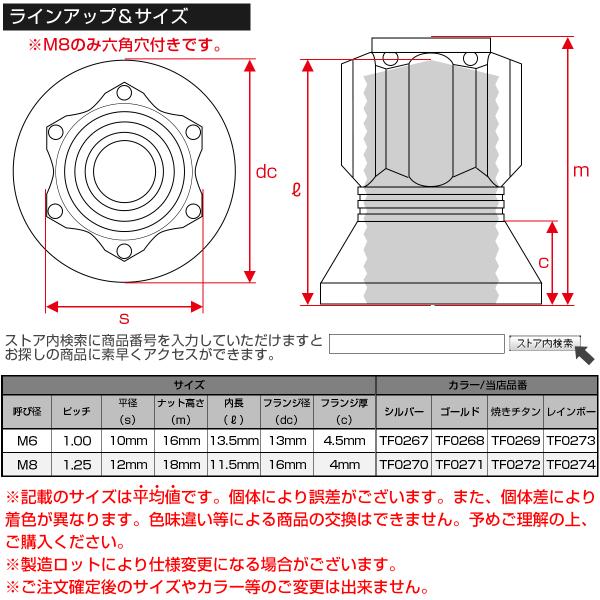 ラインアップ＆サイズ

※M8のみ六角穴付きです。

dc

s

ℓ

m

c

ストア内検索に商品番号を入力していただけますとお探しの商品に素早くアクセスができます。

ストア内検索

| サイズ | | | | | | | カラー/当店品番 | | | |
|---|---|---|---|---|---|---|---|---|---|---|
| 呼び径 | ピッチ | 平径 (s) | ナット高さ (m) | 内長 (ℓ) | フランジ径 (dc) | フランジ厚 (c) | シルバー | ゴールド | 焼きチタン | レインボー |
| M6 | 1.00 | 10mm | 16mm | 13.5mm | 13mm | 4.5mm | TF0267 | TF0268 | TF0269 | TF0273 |
| M8 | 1.25 | 12mm | 18mm | 11.5mm | 16mm | 4mm | TF0270 | TF0271 | TF0272 | TF0274 |

※記載のサイズは平均値です。個体により誤差がございます。また、個体差により着色が異なります。色味違い等による商品の交換はできません。予めご理解の上、ご購入ください。

※製造ロットにより仕様変更になる場合がございます。

※ご注文確定後のサイズやカラー等のご変更は出来ません。