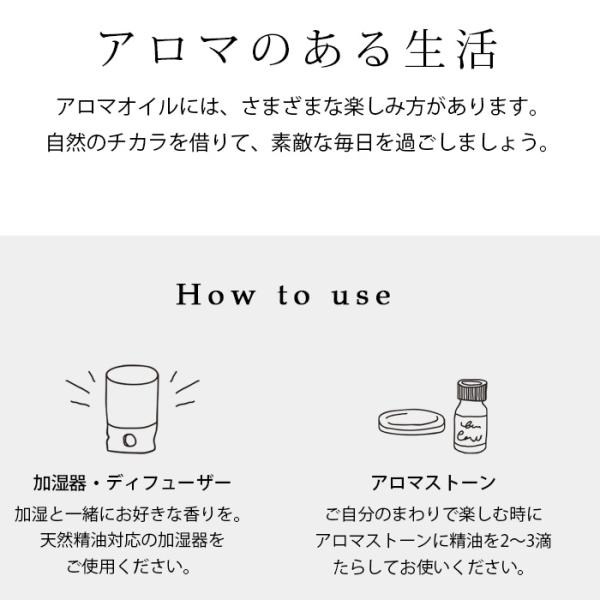 アロマのある生活

アロマオイルには、さまざまな楽しみ方があります。
自然のチカラを借りて、素敵な毎日を過ごしましょう。

How to use

加湿器・ディフューザー

加湿と一緒にお好きな香りを。
天然精油対応の加湿器を
ご使用ください。

アロマストーン

ご自分のまわりで楽しむ時に
アロマストーンに精油を2〜3滴
たらしてお使いください。