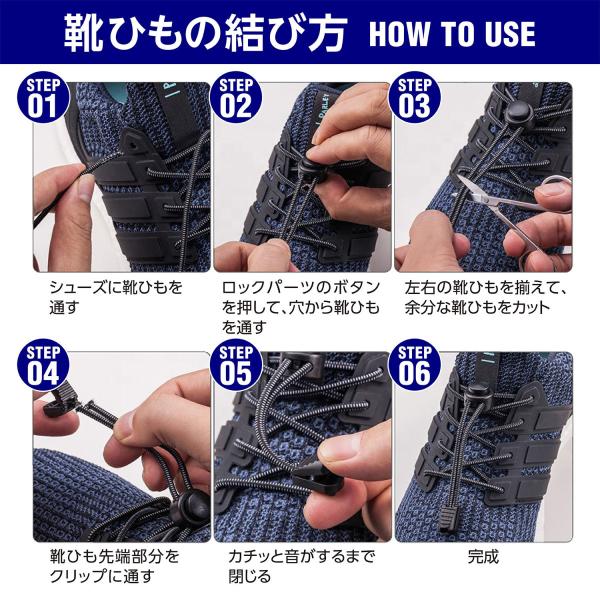 靴ひもの結び方 HOW TO USE

STEP 01

シューズに靴ひもを通す

STEP 02

ロックパーツのボタンを押して、穴から靴ひもを通す

STEP 03

左右の靴ひもを揃えて、余分な靴ひもをカット

STEP 04

靴ひも先端部分をクリップに通す

STEP 05

カチッと音がするまで閉じる

STEP 06

完成