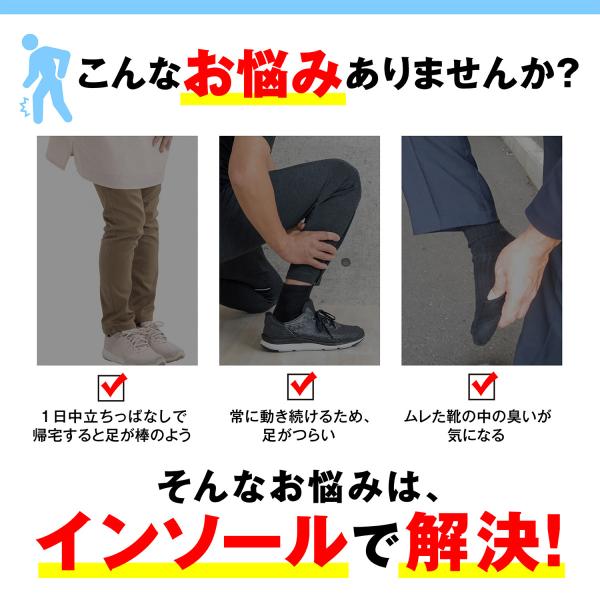 こんなお悩みありませんか?

1日中立ちっぱなしで帰宅すると足が棒のよう

常に動き続けるため、足がつらい

ムレた靴の中の臭いが気になる

そんなお悩みは、

インソールで解決!