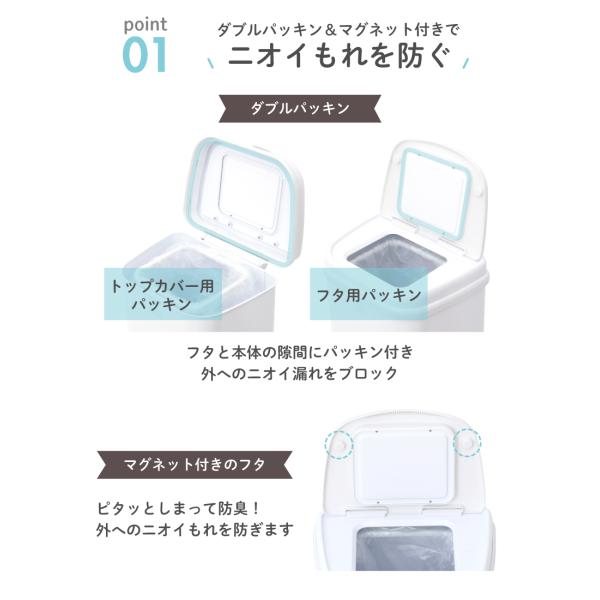 point
01

ダブルパッキン＆マグネット付きで
ニオイもれを防ぐ

ダブルパッキン

トップカバー用
パッキン

フタ用パッキン

フタと本体の隙間にパッキン付き
外へのニオイ漏れをブロック

マグネット付きのフタ

ピタッとしまって防臭！
外へのニオイもれを防ぎます