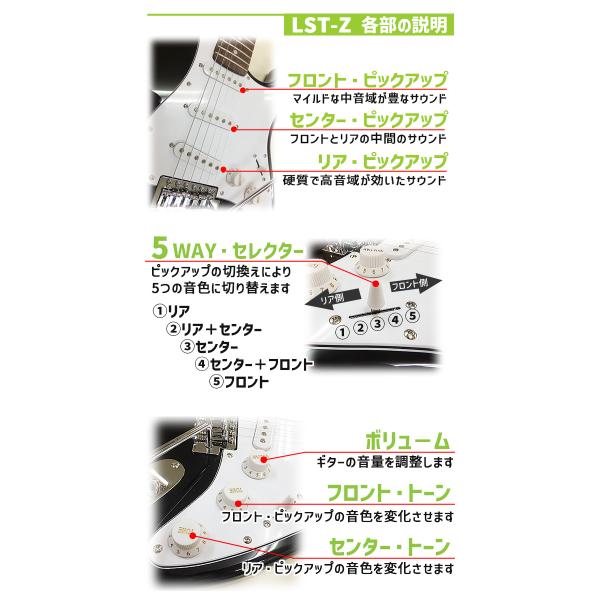 LST-Z 各部の説明

フロント・ピックアップ
マイルドな中音域が豊なサウンド

センター・ピックアップ
フロントとリアの中間のサウンド

リア・ピックアップ
硬質で高音域が効いたサウンド

5 WAY・セレクター
ピックアップの切換えにより
5つの音色に切り替えます

①リア
②リア＋センター
③センター
④センター＋フロント
⑤フロント

リア側
フロント側
① ② ③ ④ ⑤

ボリューム
ギターの音量を調整します

フロント・トーン
フロント・ピックアップの音色を変化させます

センター・トーン
リア・ピックアップの音色を変化させます