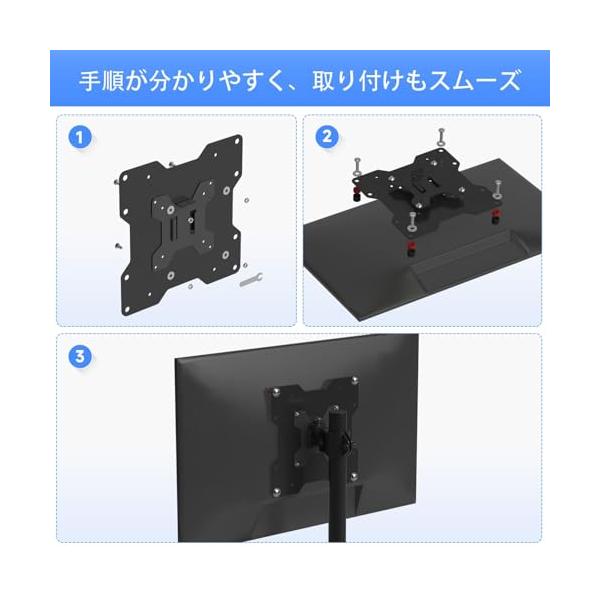 手順が分かりやすく、取り付けもスムーズ

1

2

3