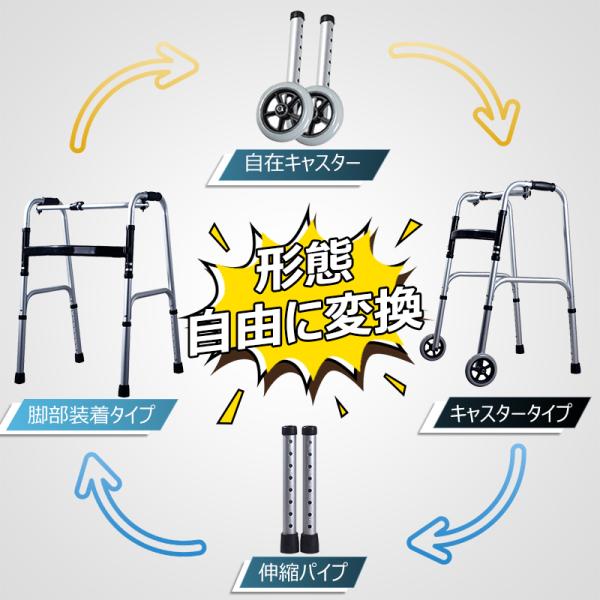 自在キャスター

形態
自由に変換

脚部装着タイプ

キャスタータイプ

伸縮パイプ