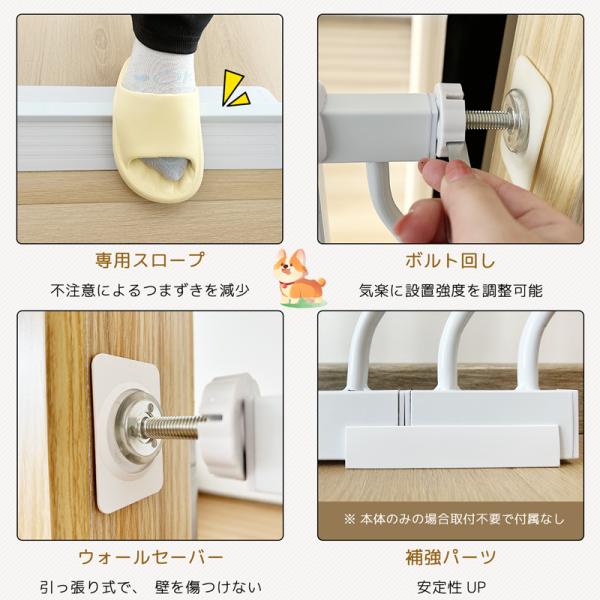 専用スロープ

不注意によるつまずきを減少

ボルト回し

気楽に設置強度を調整可能

※ 本体のみの場合取付不要で付属なし

ウォールセーバー

引っ張り式で、 壁を傷つけない

補強パーツ

安定性 UP