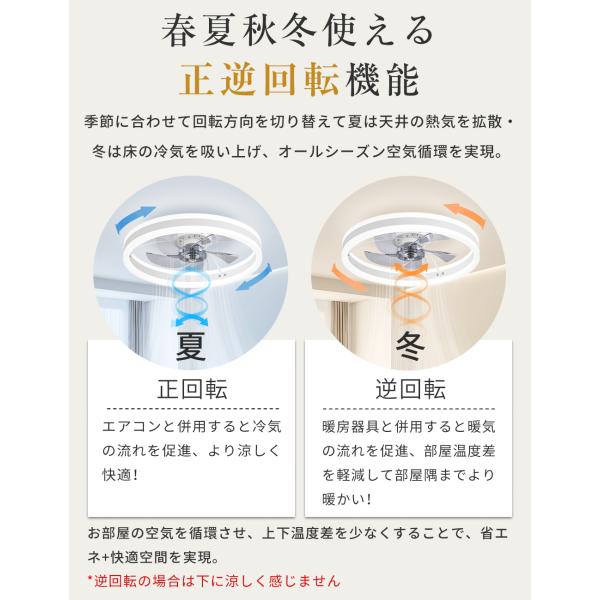 春夏秋冬使える
正逆回転機能

季節に合わせて回転方向を切り替えて夏は天井の熱気を拡散・冬は床の冷気を吸い上げ、オールシーズン空気循環を実現。

夏

正回転

エアコンと併用すると冷気の流れを促進、より涼しく快適！

冬

逆回転

暖房器具と併用すると暖気の流れを促進、部屋温度差を軽減して部屋隅までより暖かい！

お部屋の空気を循環させ、上下温度差を少なくすることで、省エネ+快適空間を実現。

*逆回転の場合は下に涼しく感じません