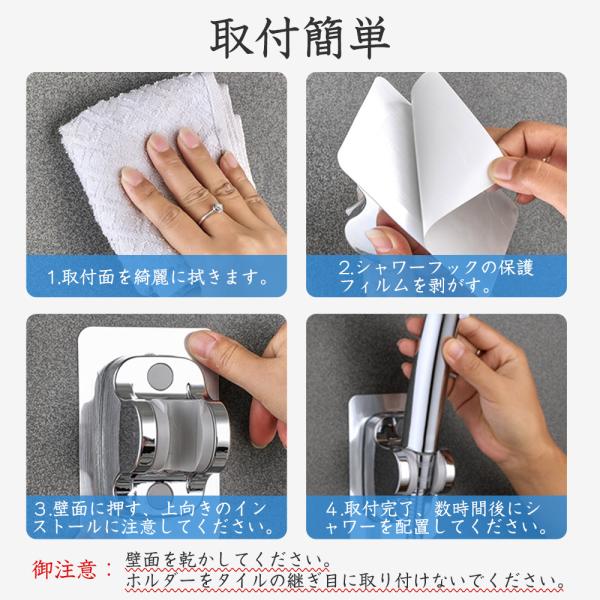 取付簡単

1.取付面を綺麗に拭きます。

2.シャワーフックの保護フィルムを剥がす。

3.壁面に押す、上向きのインストールに注意してください。

4.取付完了、数時間後にシャワーを配置してください。

御注意：壁面を乾かしてください。
ホルダーをタイルの継ぎ目に取り付けないでください。