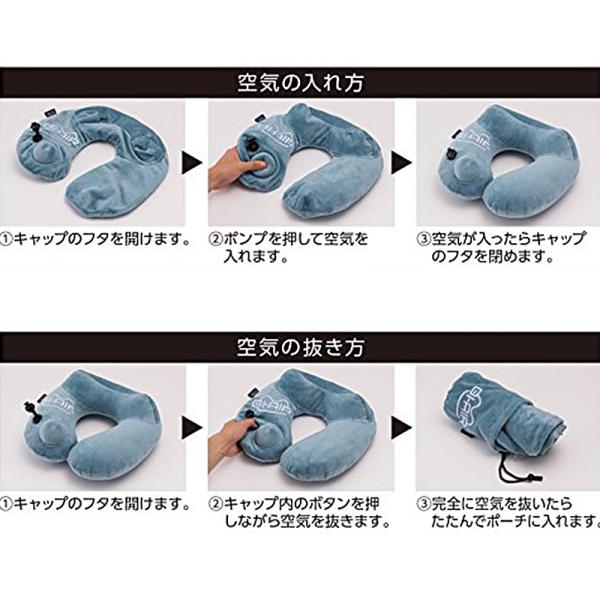 空気の入れ方

①キャップのフタを開けます。

②ポンプを押して空気を入れます。

③空気が入ったらキャップのフタを閉めます。

空気の抜き方

①キャップのフタを開けます。

②キャップ内のボタンを押しながら空気を抜きます。

③完全に空気を抜いたらたたんでポーチに入れます。