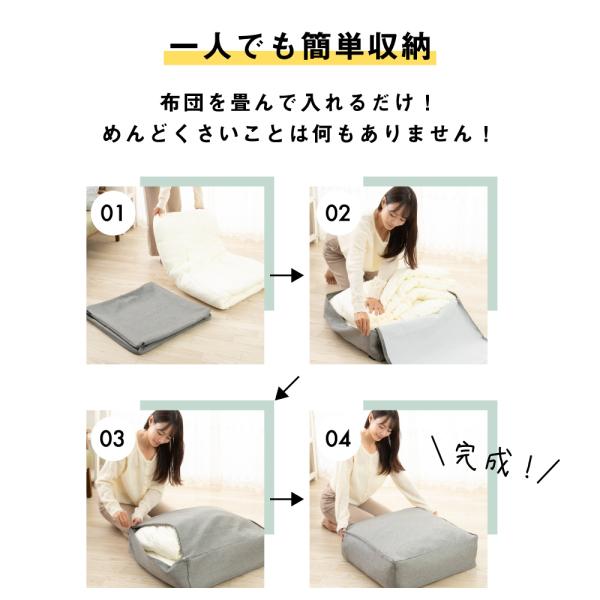 一人でも簡単収納

布団を畳んで入れるだけ！
めんどくさいことは何もありません！

01

02

03

04

＼完成！／