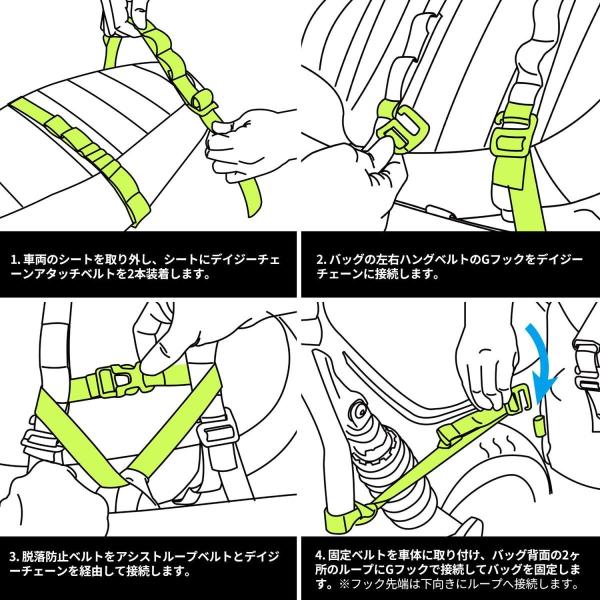 1. 車両のシートを取り外し、シートにデイジーチェーンアタッチベルトを2本装着します。

2. バッグの左右ハングベルトのGフックをデイジーチェーンに接続します。

3. 脱落防止ベルトをアシストループベルトとデイジーチェーンを経由して接続します。

4. 固定ベルトを車体に取り付け、バッグ背面の2ヶ所のループにGフックで接続してバッグを固定します。※フック先端は下向きにループへ接続します。