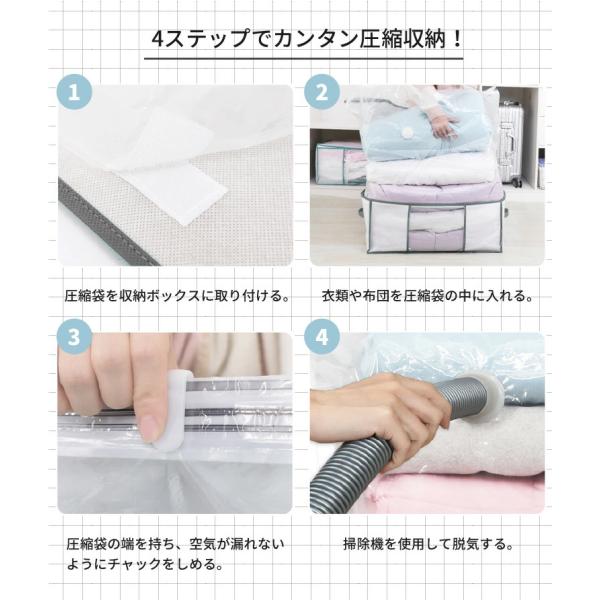 4ステップでカンタン圧縮収納！

1

圧縮袋を収納ボックスに取り付ける。

2

衣類や布団を圧縮袋の中に入れる。

3

圧縮袋の端を持ち、空気が漏れないようにチャックをしめる。

4

掃除機を使用して脱気する。