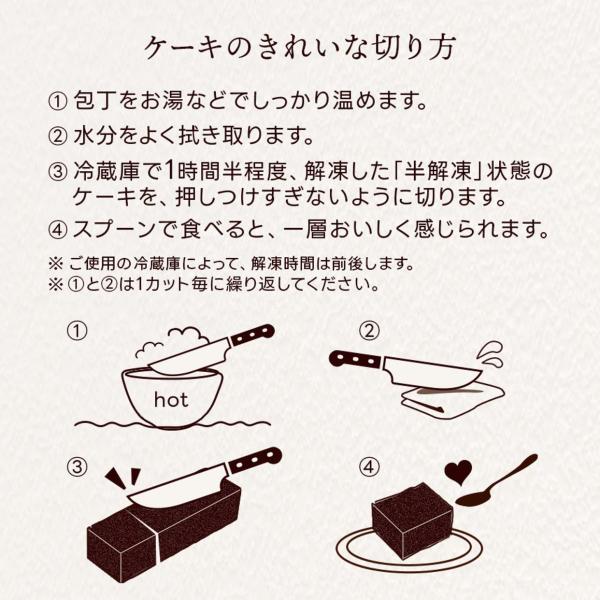 ケーキのきれいな切り方

① 包丁をお湯などでしっかり温めます。

② 水分をよく拭き取ります。

③ 冷蔵庫で1時間半程度、解凍した「半解凍」状態のケーキを、押しつけすぎないように切ります。

④ スプーンで食べると、一層おいしく感じられます。

※ ご使用の冷蔵庫によって、解凍時間は前後します。
※ ①と②は1カット毎に繰り返してください。

①

hot

②

③

④