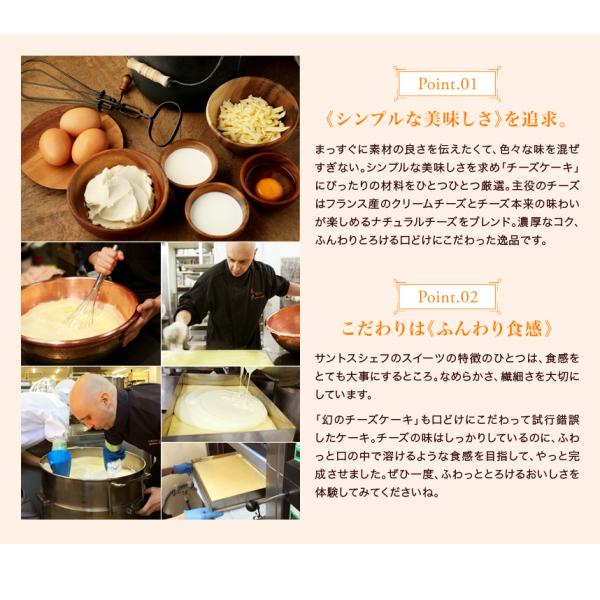 Point.01

《シンプルな美味しさ》を追求。

まっすぐに素材の良さを伝えたくて、色々な味を混ぜすぎない。シンプルな美味しさを求め「チーズケーキ」にぴったりの材料をひとつひとつ厳選。主役のチーズはフランス産のクリームチーズとチーズ本来の味わいが楽しめるナチュラルチーズをブレンド。濃厚なコク、ふんわりとろける口どけにこだわった逸品です。

Point.02

こだわりは《ふんわり食感》

サントスシェフのスイーツの特徴のひとつは、食感をとても大事にするところ。なめらかさ、繊細さを大切にしています。

「幻のチーズケーキ」も口どけにこだわって試行錯誤したケーキ。チーズの味はしっかりしているのに、ふわっと口の中で溶けるような食感を目指して、やっと完成させました。ぜひ一度、ふわっととろけるおいしさを体験してみてくださいね。