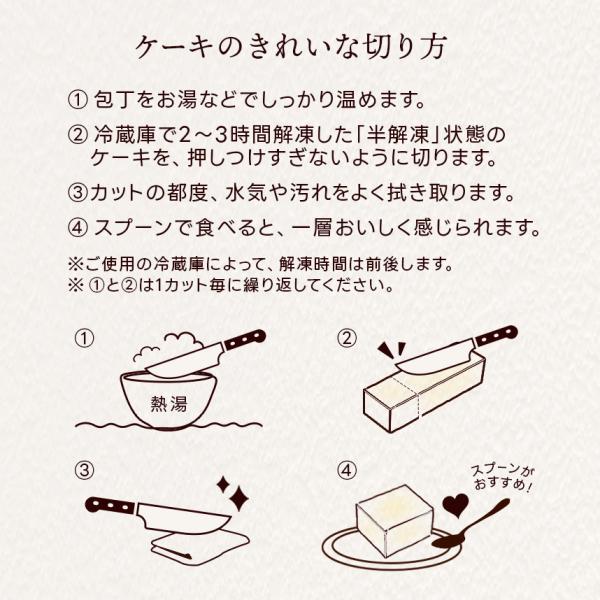 ケーキのきれいな切り方

① 包丁をお湯などでしっかり温めます。

② 冷蔵庫で2～3時間解凍した「半解凍」状態のケーキを、押しつけすぎないように切ります。

③カットの都度、水気や汚れをよく拭き取ります。

④ スプーンで食べると、一層おいしく感じられます。

※ご使用の冷蔵庫によって、解凍時間は前後します。
※ ①と②は1カット毎に繰り返してください。

①

熱湯

②

③

④

スプーンがおすすめ！