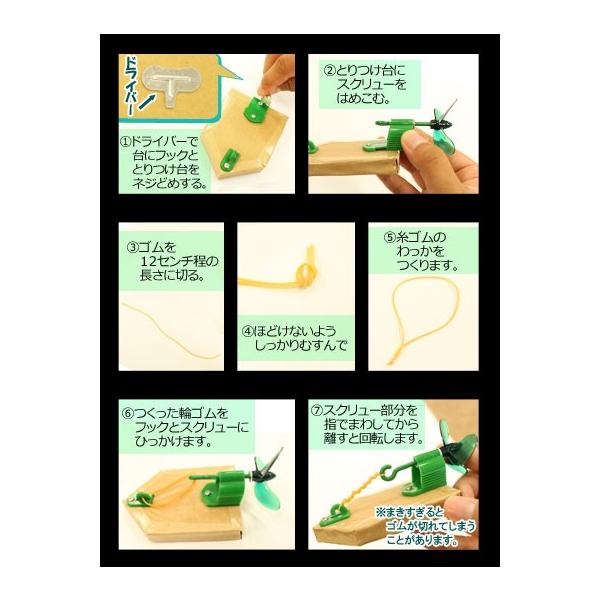 ドライバー

①ドライバーで台にフックととりつけ台をネジどめする。

②とりつけ台にスクリューをはめこむ。

③ゴムを12センチ程の長さに切る。

④ほどけないようしっかりむすんで

⑤糸ゴムのわっかをつくります。

⑥つくった輪ゴムをフックとスクリューにひっかけます。

⑦スクリュー部分を指でまわしてから離すと回転します。

※まきすぎるとゴムが切れてしまうことがあります。