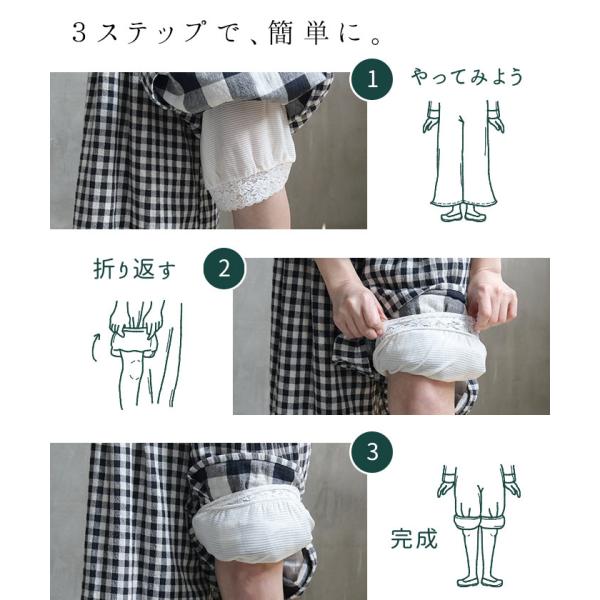 ３ステップで、簡単に。

1
やってみよう

折り返す
2

3

完成