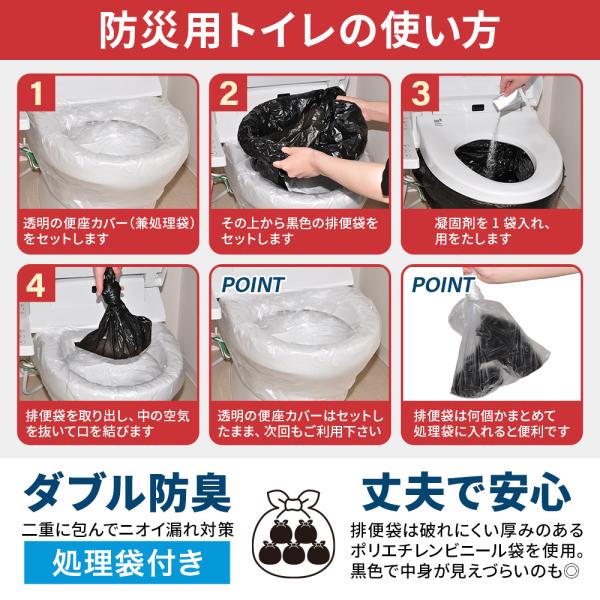 防災用トイレの使い方

1
透明の便座カバー（兼処理袋）をセットします

2
その上から黒色の排便袋をセットします

3
凝固剤を１袋入れ、用をたします

4
排便袋を取り出し、中の空気を抜いて口を結びます

POINT
透明の便座カバーはセットしたまま、次回もご利用下さい

POINT
排便袋は何個かまとめて処理袋に入れると便利です

ダブル防臭
二重に包んでニオイ漏れ対策
処理袋付き

丈夫で安心
排便袋は破れにくい厚みのあるポリエチレンビニール袋を使用。黒色で中身が見えづらいのも◎