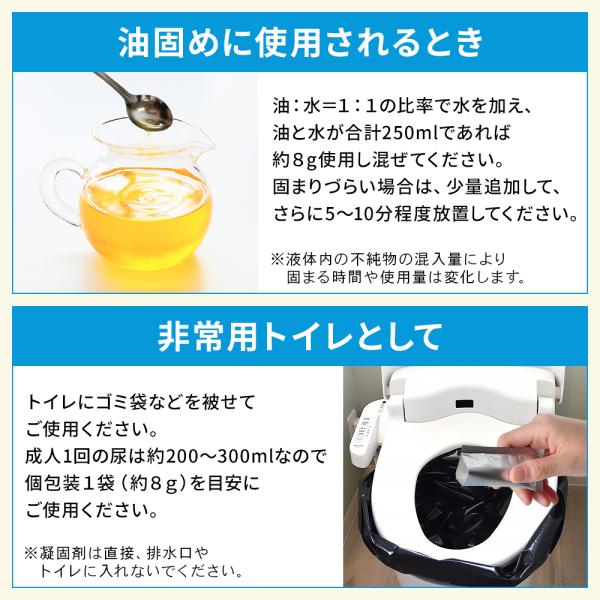 油固めに使用されるとき

油：水＝１：１の比率で水を加え、油と水が合計250mlであれば約８g使用し混ぜてください。固まりづらい場合は、少量追加して、さらに5〜10分程度放置してください。

※液体内の不純物の混入量により固まる時間や使用量は変化します。

非常用トイレとして

トイレにゴミ袋などを被せてご使用ください。成人1回の尿は約200〜300mlなので個包装１袋（約８g）を目安にご使用ください。

※凝固剤は直接、排水口やトイレに入れないでください。