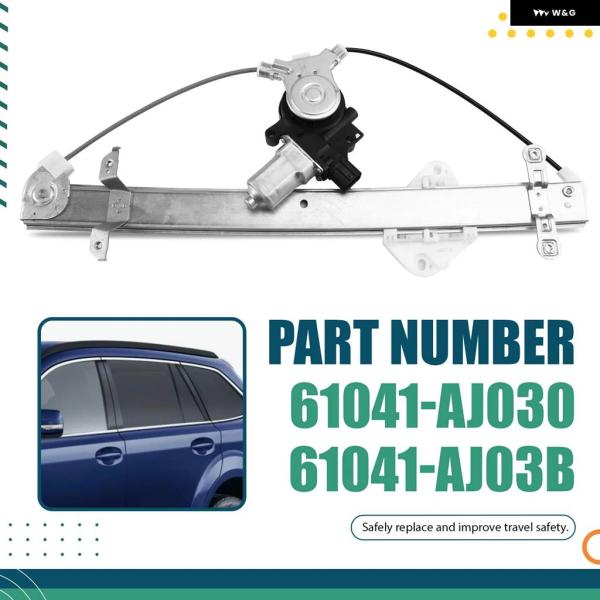 W&G

PART NUMBER
61041-AJ030
61041-AJ03B

Safely replace and improve travel safety.