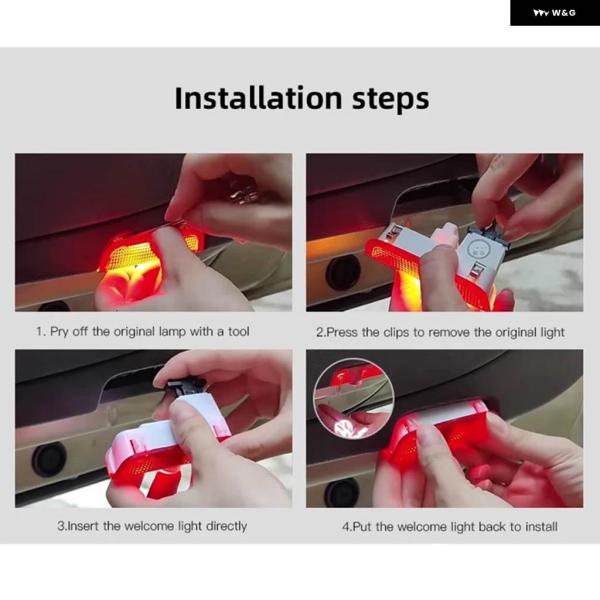 W&G

Installation steps

1. Pry off the original lamp with a tool

2.Press the clips to remove the original light

3.Insert the welcome light directly

4.Put the welcome light back to install