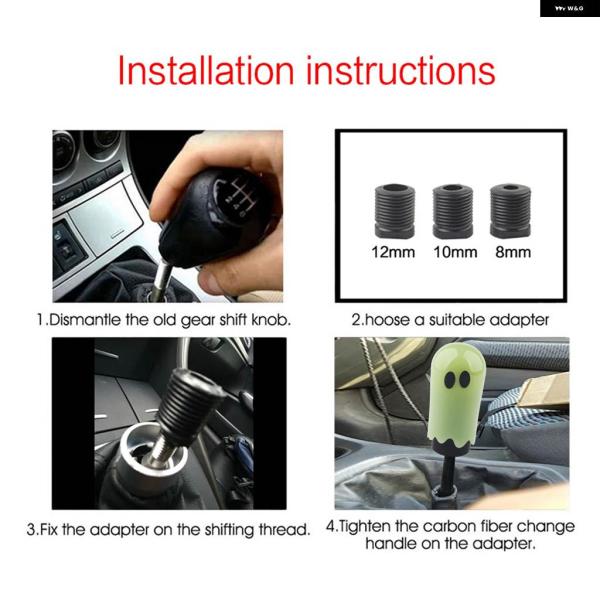 W&G

Installation instructions

12mm 10mm 8mm

1.Dismantle the old gear shift knob.

2.hoose a suitable adapter

3.Fix the adapter on the shifting thread.

4.Tighten the carbon fiber change handle on the adapter.