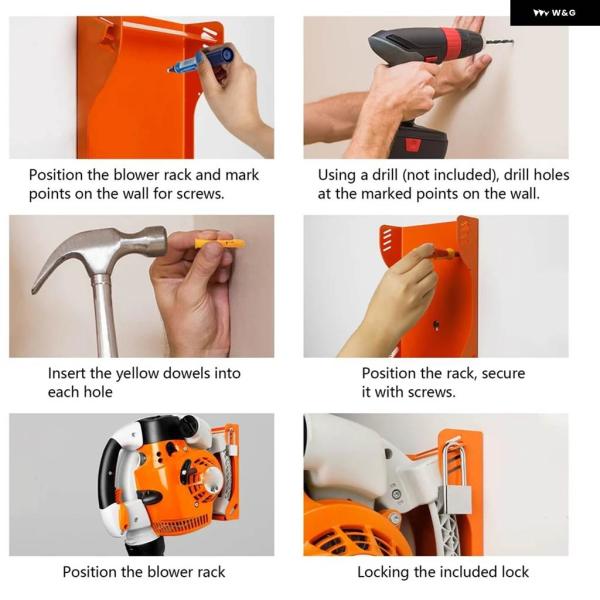 W&G

Position the blower rack and mark points on the wall for screws.

Using a drill (not included), drill holes at the marked points on the wall.

Insert the yellow dowels into each hole

Position the rack, secure it with screws.

Position the blower rack

Locking the included lock