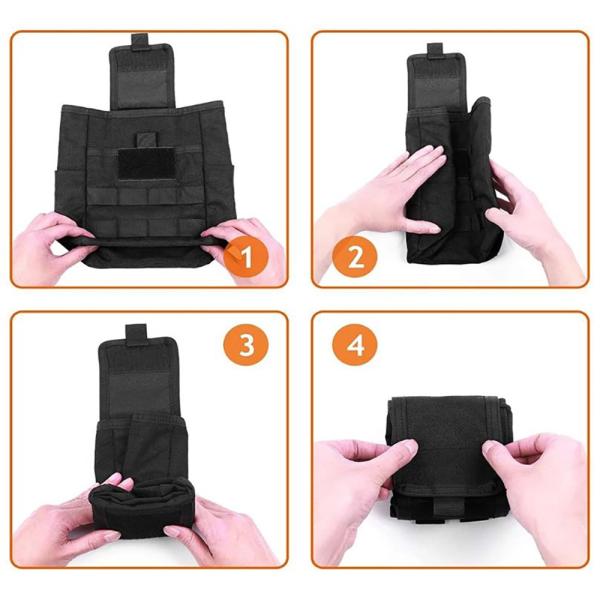 1

2

3

4