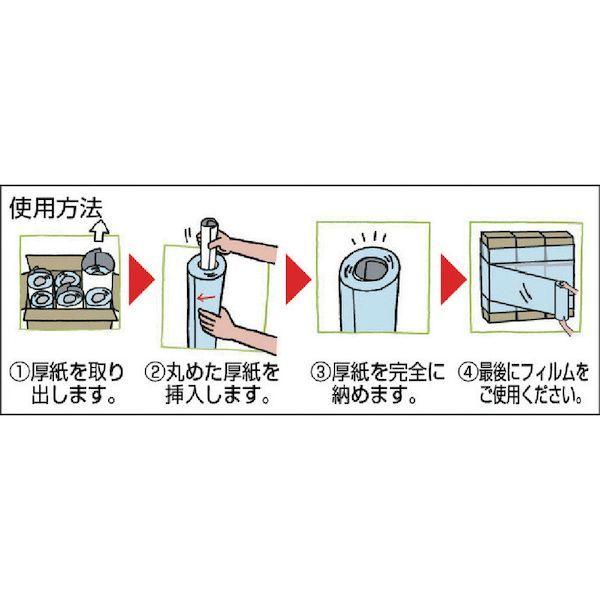 使用方法

①厚紙を取り出します。

②丸めた厚紙を挿入します。

③厚紙を完全に納めます。

④最後にフィルムをご使用ください。