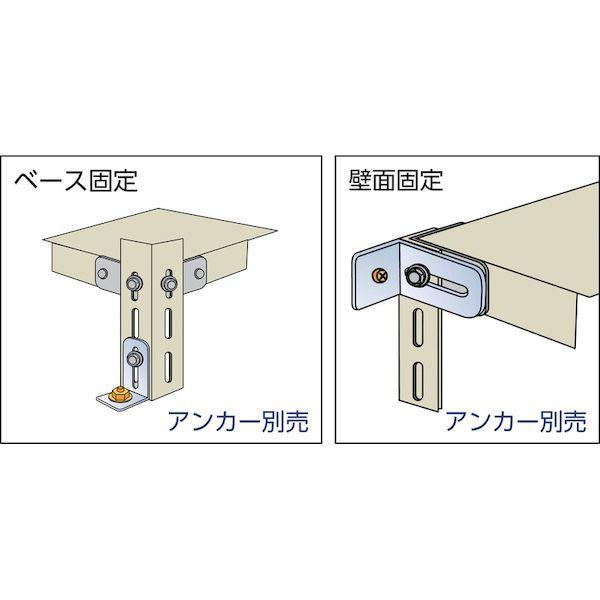 ベース固定

アンカー別売

壁面固定

アンカー別売