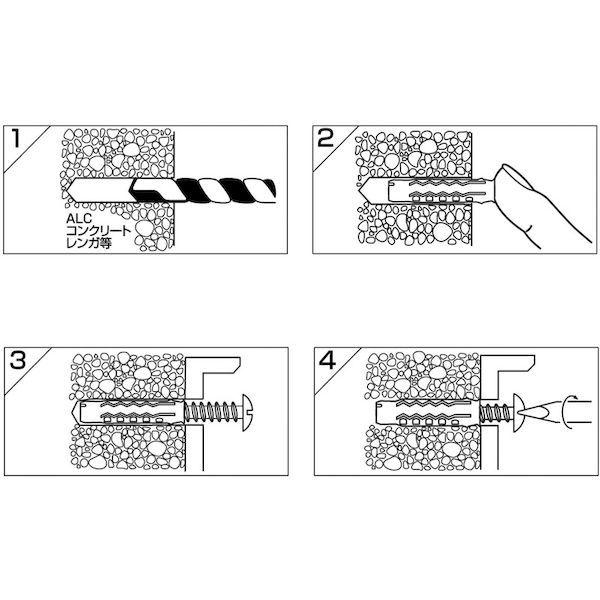 1

ALC
コンクリート
レンガ等

2

3

4