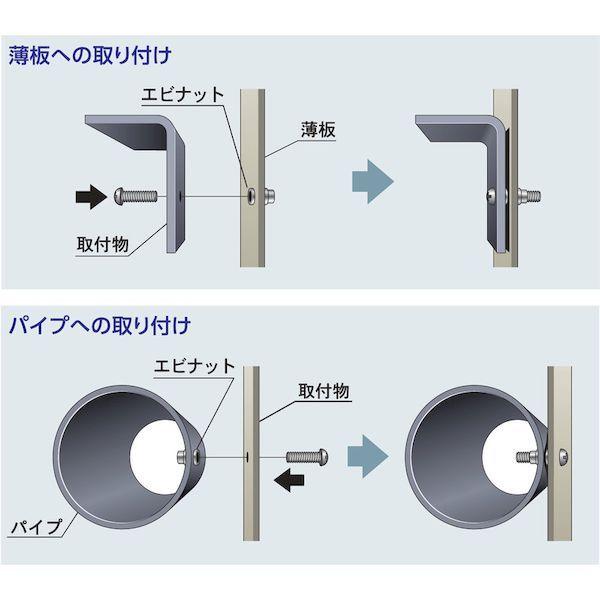 薄板への取り付け

エビナット

薄板

取付物

パイプへの取り付け

エビナット

取付物

パイプ