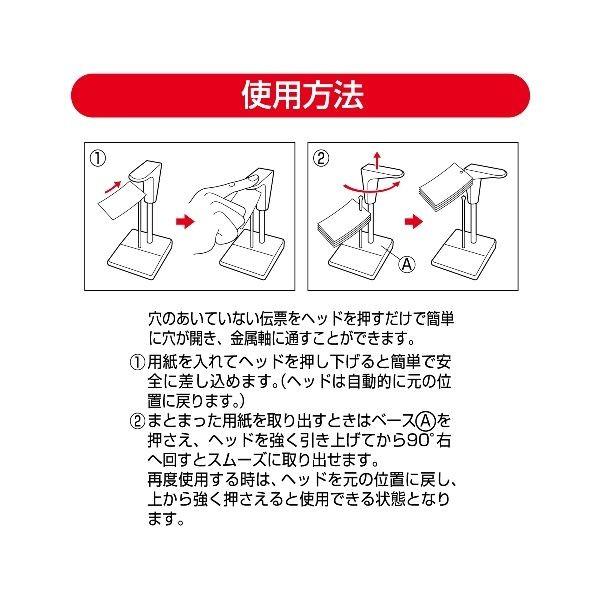 使用方法

①

②

Ⓐ

穴のあいていない伝票をヘッドを押すだけで簡単に穴が開き、金属軸に通すことができます。

①用紙を入れてヘッドを押し下げると簡単で安全に差し込めます。(ヘッドは自動的に元の位置に戻ります。)

②まとまった用紙を取り出すときはベースⒶを押さえ、ヘッドを強く引き上げてから90°右へ回すとスムーズに取り出せます。
再度使用する時は、ヘッドを元の位置に戻し、上から強く押さえると使用できる状態となります。