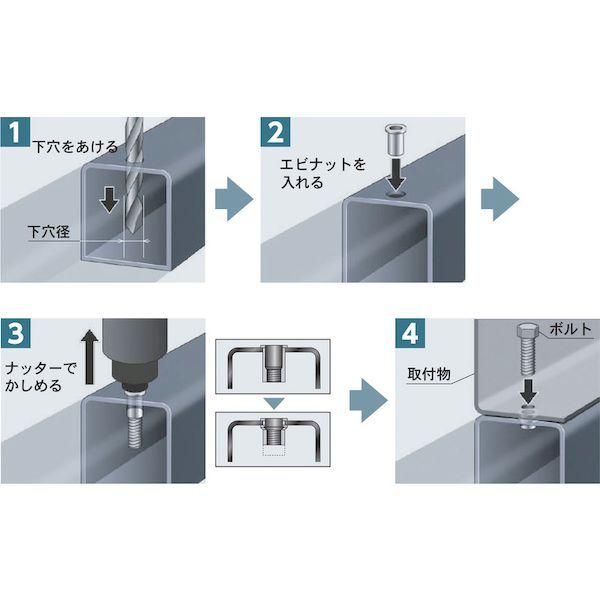 1
下穴をあける
下穴径

2
エビナットを入れる

3
ナッターでかしめる

4
ボルト
取付物