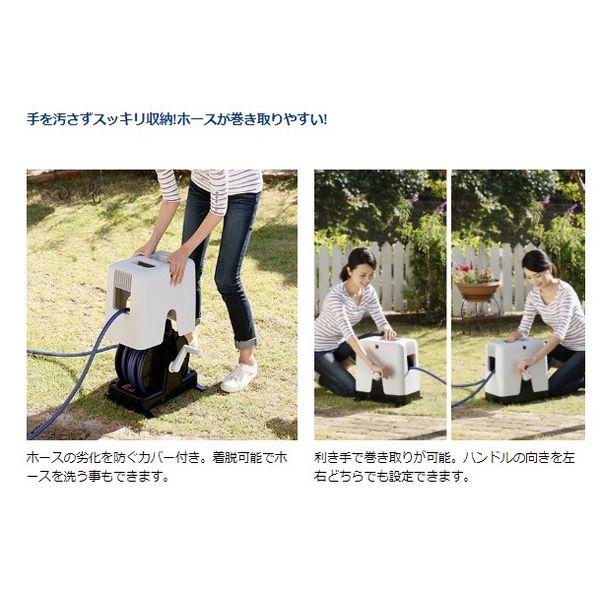 手を汚さずスッキリ収納!ホースが巻き取りやすい!

ホースの劣化を防ぐカバー付き。着脱可能でホースを洗う事もできます。

利き手で巻き取りが可能。ハンドルの向きを左右どちらでも設定できます。