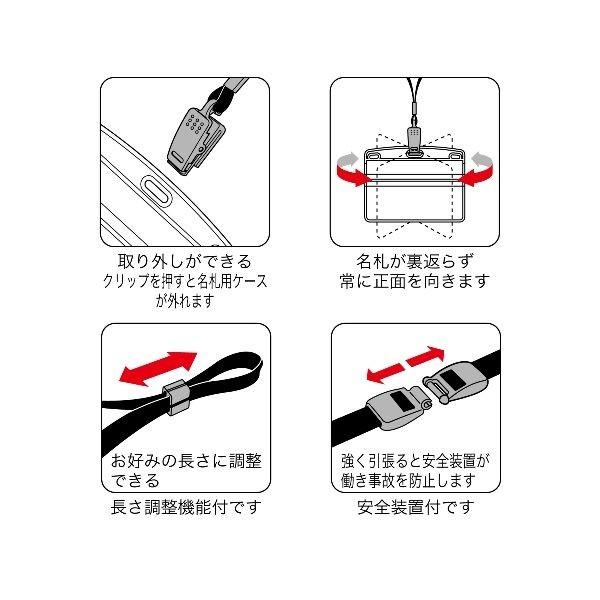 取り外しができる
クリップを押すと名札用ケースが外れます

名札が裏返らず
常に正面を向きます

お好みの長さに調整できる

長さ調整機能付です

強く引張ると安全装置が働き事故を防止します

安全装置付です