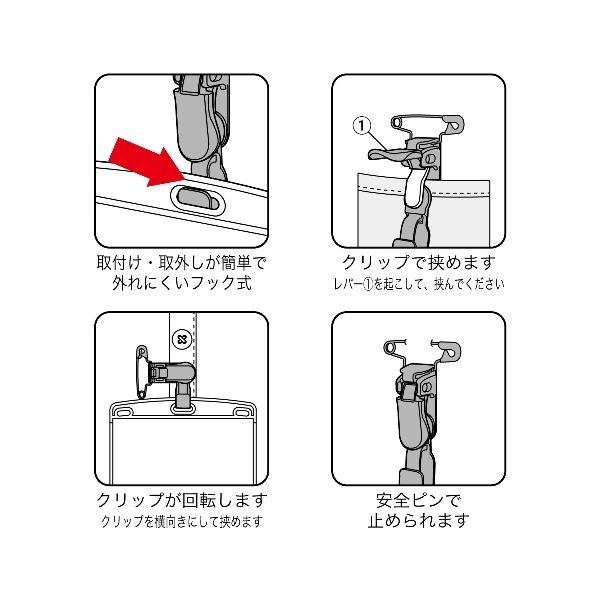 取付け・取外しが簡単で
外れにくいフック式

①

クリップで挟めます
レバー①を起こして、挟んでください

クリップが回転します
クリップを横向きにして挟めます

安全ピンで
止められます