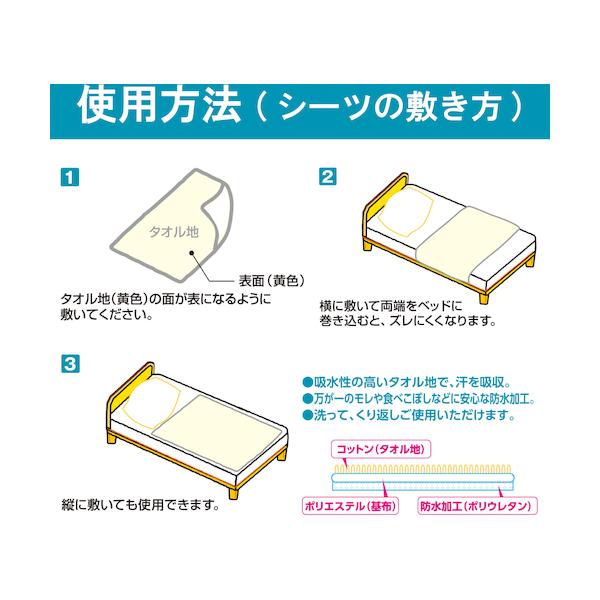 使用方法（シーツの敷き方）

1

タオル地

表面（黄色）

タオル地（黄色）の面が表になるように敷いてください。

2

横に敷いて両端をベッドに巻き込むと、ズレにくくなります。

3

縦に敷いても使用できます。

●吸水性の高いタオル地で、汗を吸収。
●万が一のモレや食べこぼしなどに安心な防水加工。
●洗って、くり返しご使用いただけます。

コットン（タオル地）

ポリエステル（基布）

防水加工（ポリウレタン）