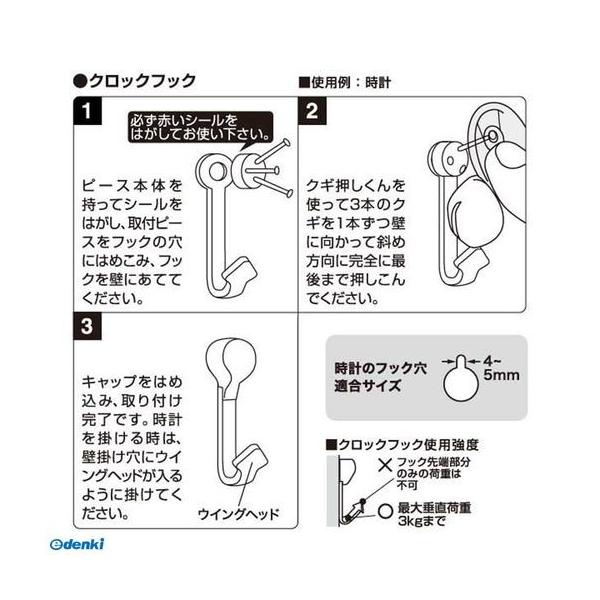 ●クロックフック

■使用例：時計

1

必ず赤いシールをはがしてお使い下さい。

ピース本体を持ってシールをはがし、取付ピースをフックの穴にはめこみ、フックを壁にあててください。

2

クギ押しくんを使って3本のクギを1本ずつ壁に向かって斜め方向に完全に最後まで押しこんでください。

3

キャップをはめ込み、取り付け完了です。時計を掛ける時は、壁掛け穴にウイングヘッドが入るように掛けてください。

ウイングヘッド

時計のフック穴適合サイズ

4~5mm

■クロックフック使用強度

× フック先端部分のみの荷重は不可

○ 最大垂直荷重3kgまで

edenki