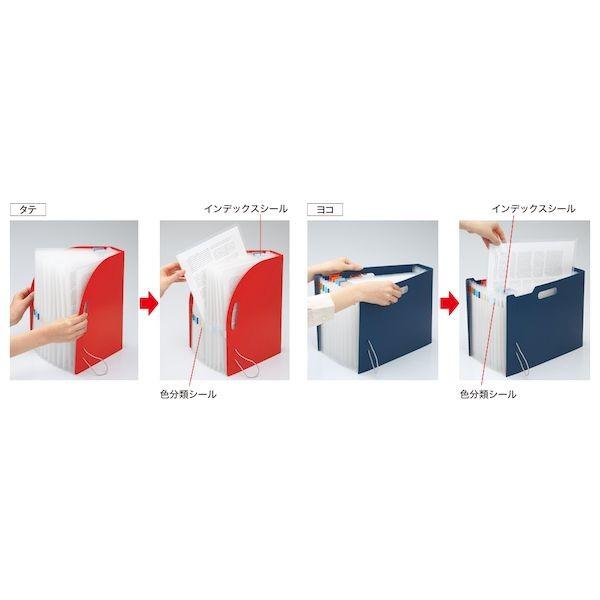 タテ

インデックスシール

色分類シール

ヨコ

インデックスシール

色分類シール