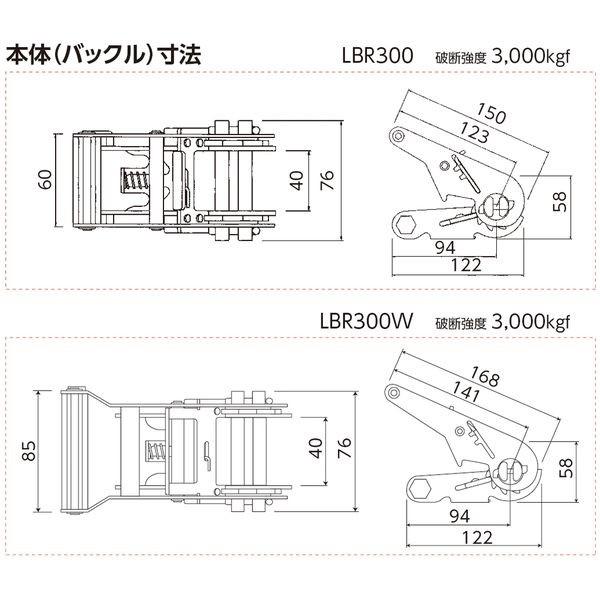 本体（バックル）寸法

LBR300 破断強度 3,000kgf

60

40

76

150

123

58

94

122

LBR300W 破断強度 3,000kgf

85

40

76

168

141

58

94

122