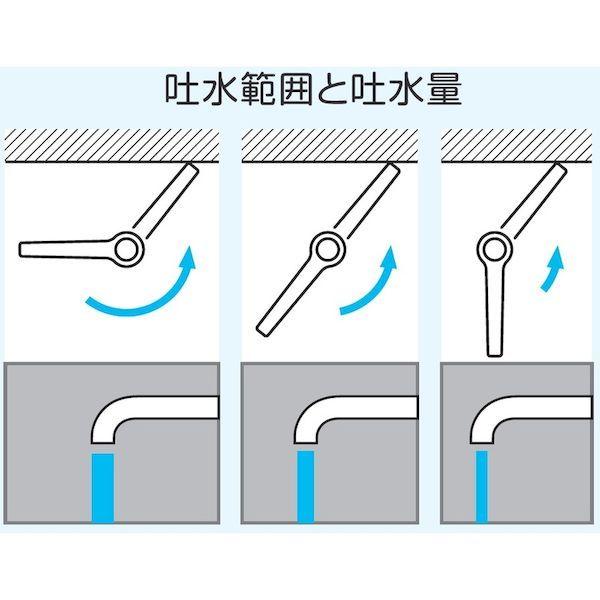 吐水範囲と吐水量