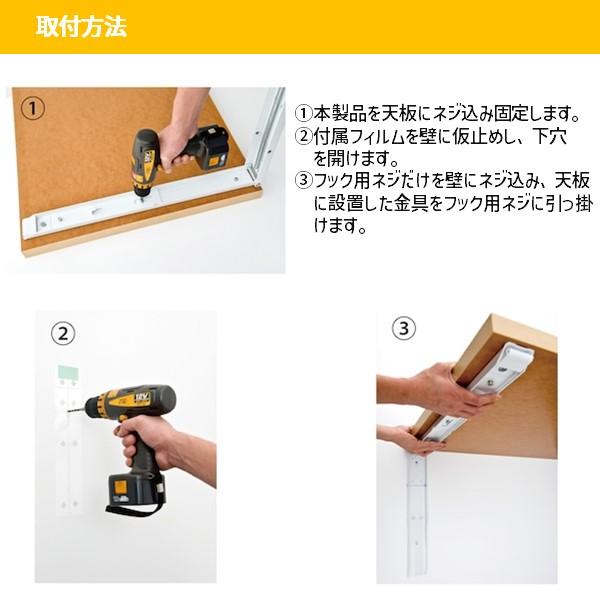 取付方法

①

①本製品を天板にネジ込み固定します。
②付属フィルムを壁に仮止めし、下穴を開けます。
③フック用ネジだけを壁にネジ込み、天板に設置した金具をフック用ネジに引っ掛けます。

②

12V

③