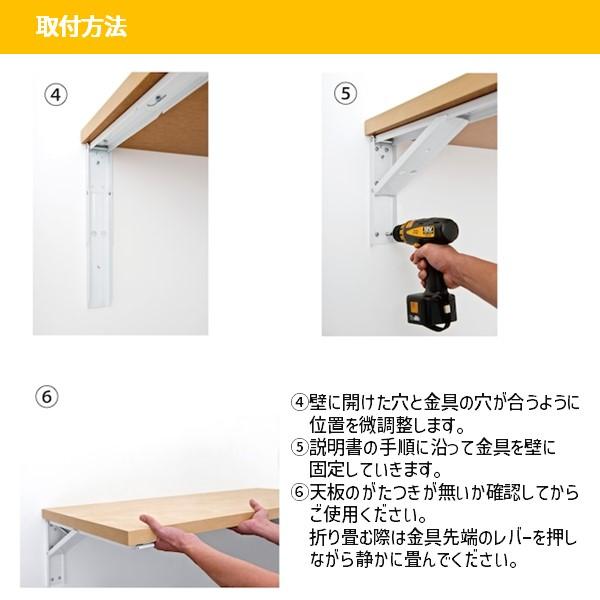 取付方法

④

⑤

⑥

④壁に開けた穴と金具の穴が合うように位置を微調整します。
⑤説明書の手順に沿って金具を壁に固定していきます。
⑥天板のがたつきが無いか確認してからご使用ください。
折り畳む際は金具先端のレバーを押しながら静かに畳んでください。