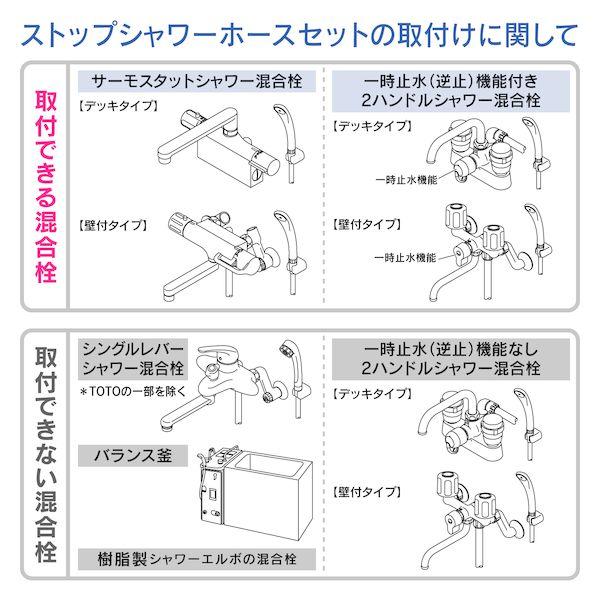 ストップシャワーホースセットの取付けに関して

取付できる混合栓

サーモスタットシャワー混合栓

【デッキタイプ】

【壁付タイプ】

一時止水(逆止)機能付き 2ハンドルシャワー混合栓

【デッキタイプ】

一時止水機能

【壁付タイプ】

一時止水機能

取付できない混合栓

シングルレバー シャワー混合栓

＊TOTOの一部を除く

バランス釜

樹脂製シャワーエルボの混合栓

一時止水(逆止)機能なし 2ハンドルシャワー混合栓

【デッキタイプ】

【壁付タイプ】